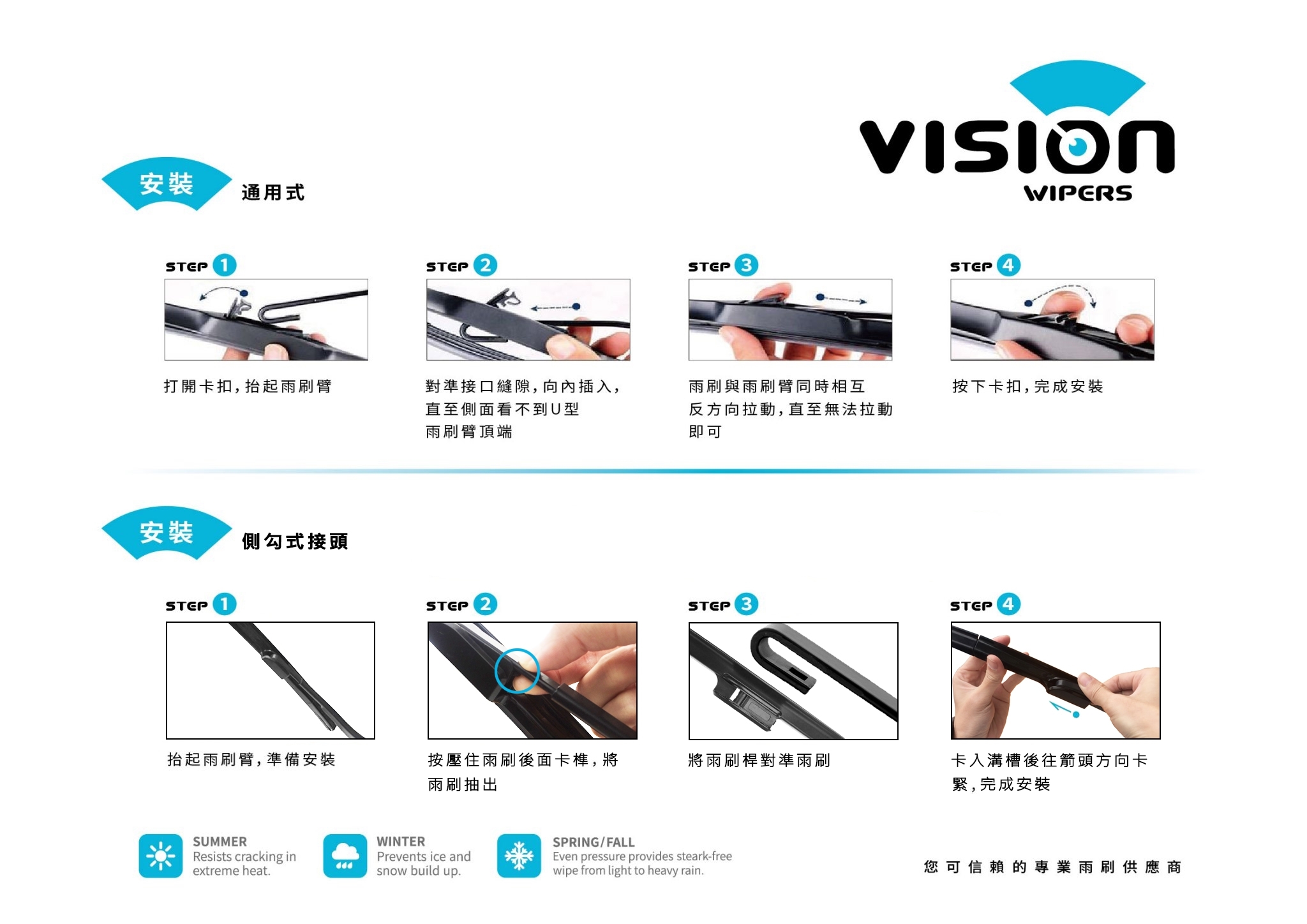 VISION
WIPERS

安裝 通用式

STEP 1
打開卡扣，抬起雨刷臂

STEP 2
對準接口縫隙，向內插入，直至側面看不到U型雨刷臂頂端

STEP 3
雨刷與雨刷臂同時相互反方向拉動，直至無法拉動即可

STEP 4
按下卡扣，完成安裝

安裝 側勾式接頭

STEP 1
抬起雨刷臂，準備安裝

STEP 2
按壓住雨刷後面卡榫，將雨刷抽出

STEP 3
將雨刷桿對準雨刷

STEP 4
卡入溝槽後往箭頭方向卡緊，完成安裝

SUMMER
Resists cracking in extreme heat.

WINTER
Prevents ice and snow build up.

SPRING/FALL
Even pressure provides steark-free wipe from light to heavy rain.

您可信賴的專業雨刷供應商